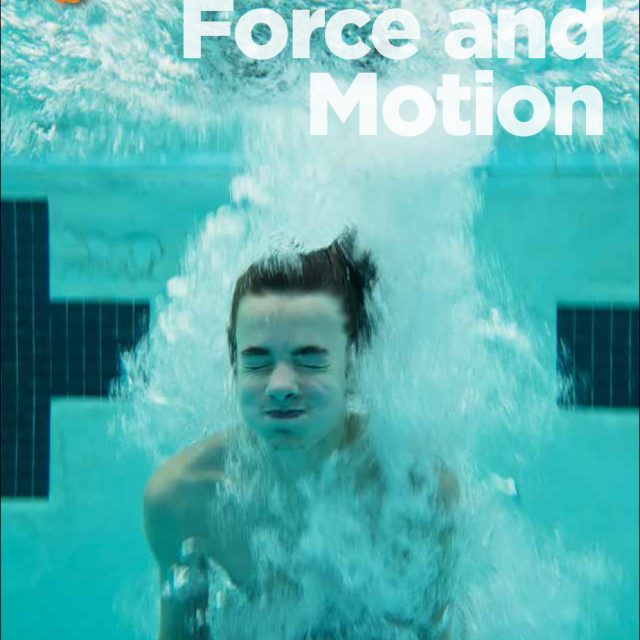 Force and Motion